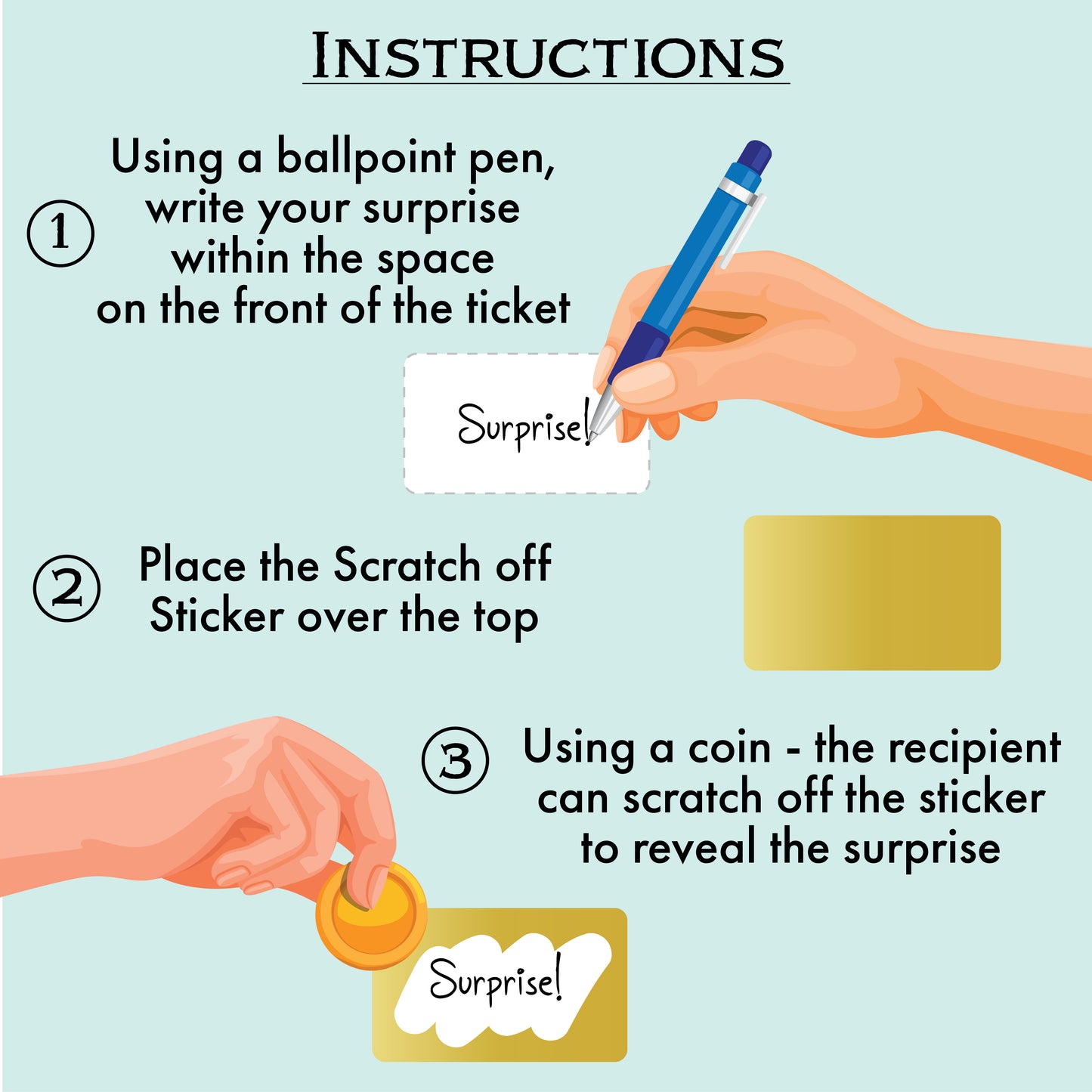 INSTRUCTIONS

① Using a ballpoint pen, write your surprise within the space on the front of the ticket

Surprise!

② Place the Scratch off Sticker over the top

③ Using a coin - the recipient can scratch off the sticker to reveal the surprise

Surprise!